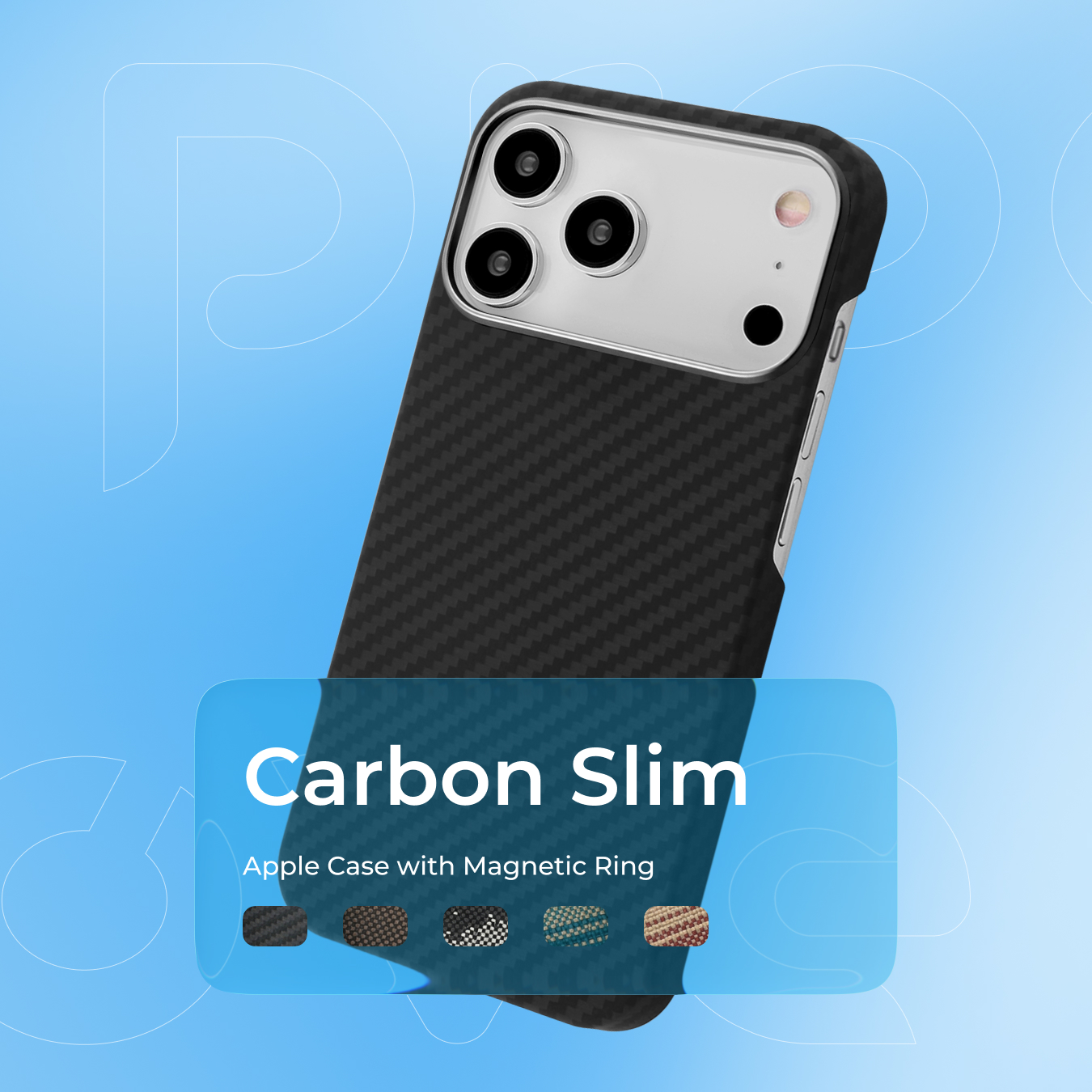 Carbon Slim

Apple Case with Magnetic Ring